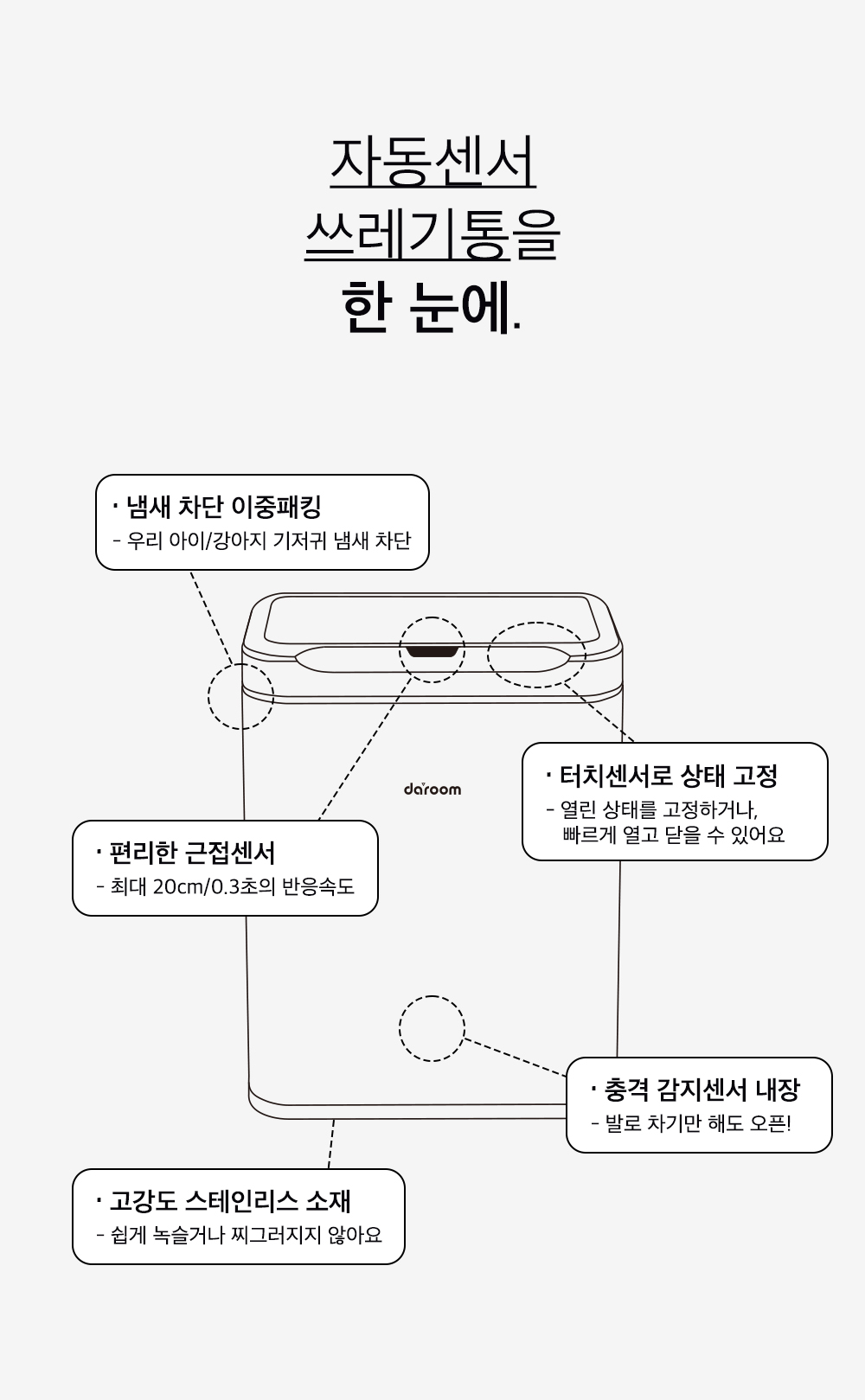 자동센서
쓰레기통을
한 눈에.

· 냄새 차단 이중패킹
- 우리 아이/강아지 기저귀 냄새 차단

daroom

· 터치센서로 상태 고정
- 열린 상태를 고정하거나, 빠르게 열고 닫을 수 있어요

· 편리한 근접센서
- 최대 20cm/0.3초의 반응속도

· 충격 감지센서 내장
- 발로 차기만 해도 오픈!

· 고강도 스테인리스 소재
- 쉽게 녹슬거나 찌그러지지 않아요